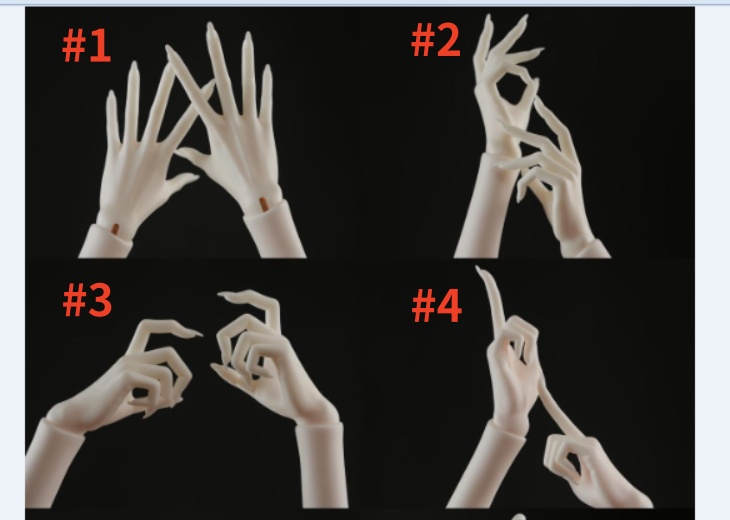 #1

#2

#3

#4